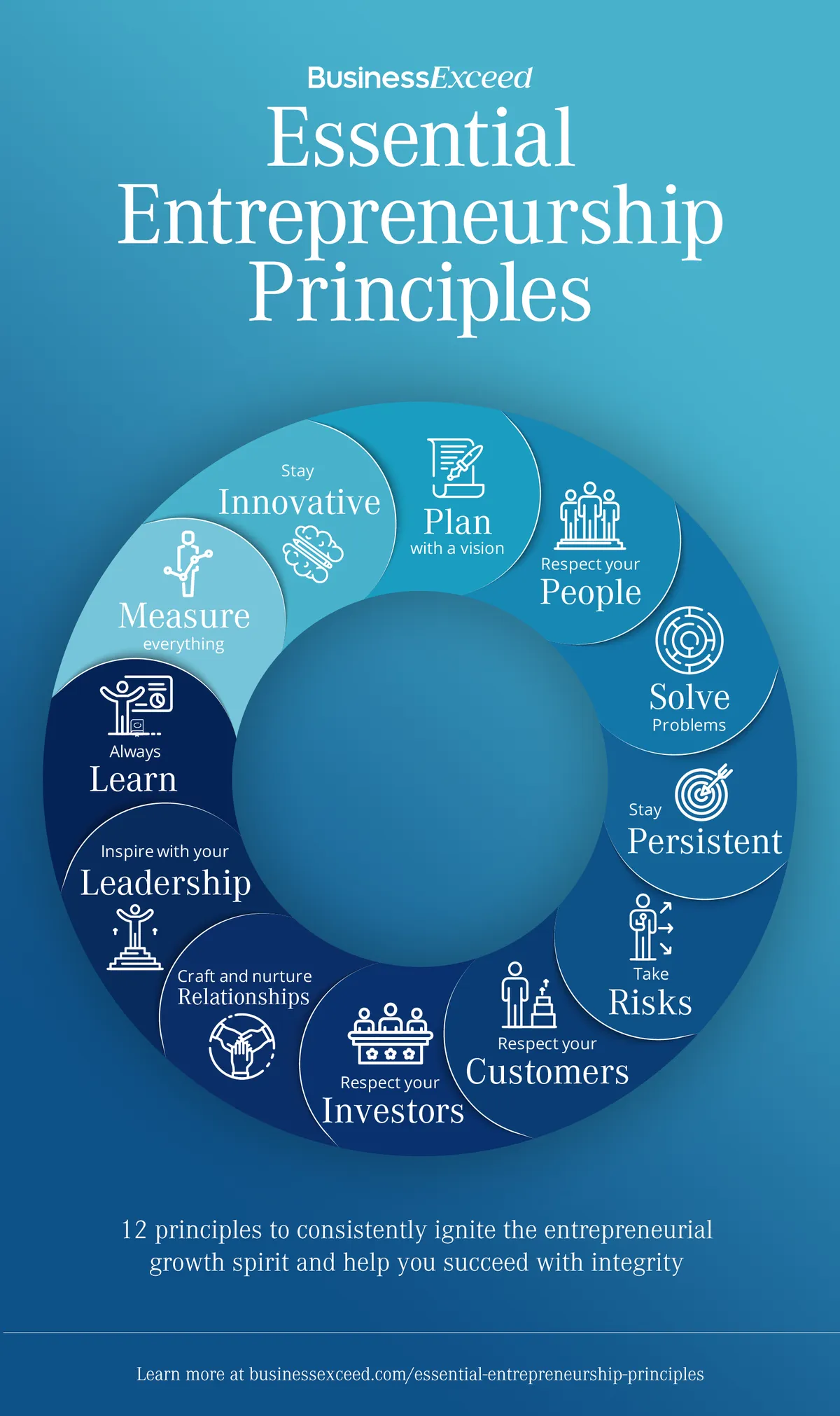 BusinessExceed

Essential Entrepreneurship Principles

Plan
with a vision

Respect your
People

Solve
Problems

Stay
Persistent

Take
Risks

Respect your
Customers

Respect your
Investors

Craft and nurture
Relationships

Inspire with your
Leadership

Always
Learn

Measure
everything

Stay
Innovative

12 principles to consistently ignite the entrepreneurial growth spirit and help you succeed with integrity

Learn more at businessexceed.com/essential-entrepreneurship-principles